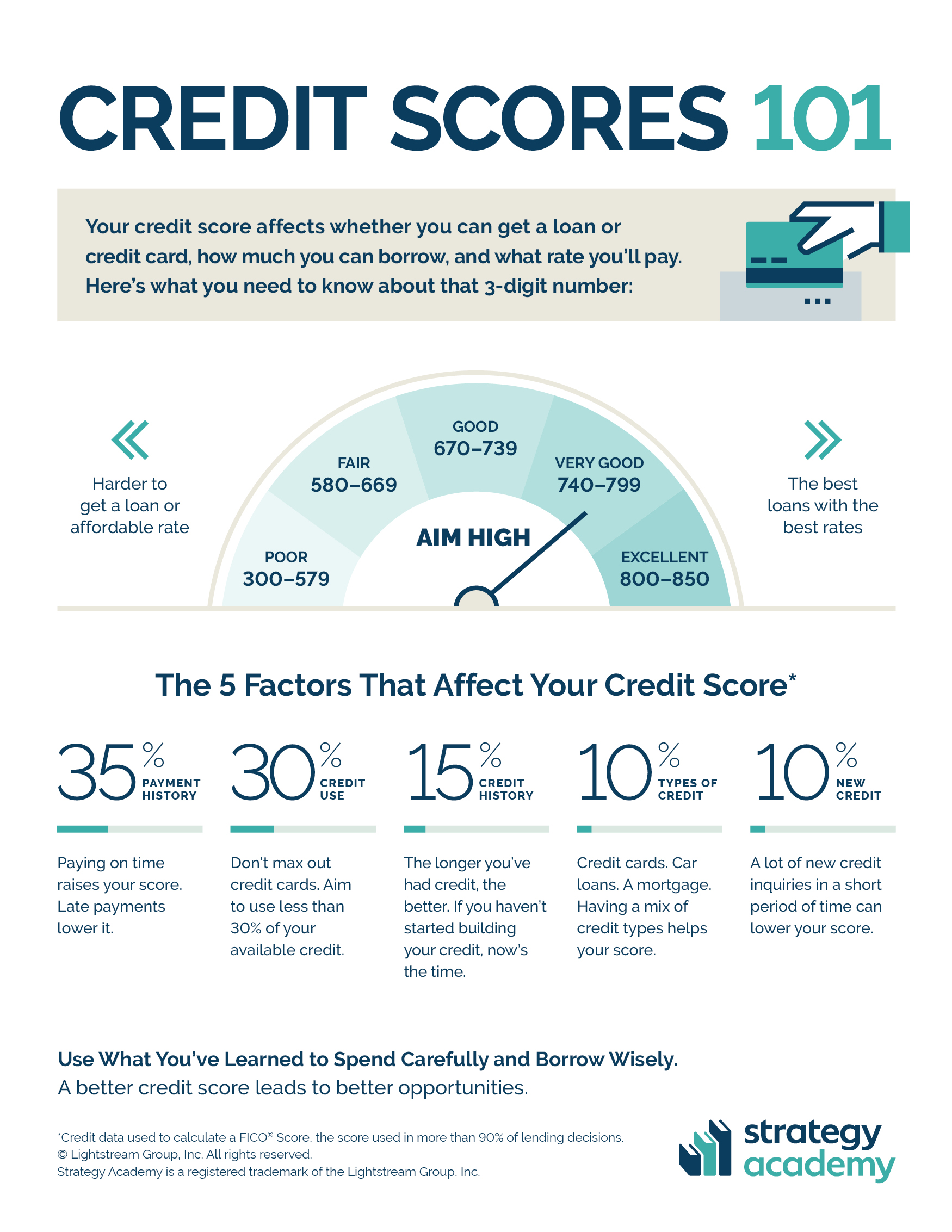 CREDIT SCORES 101

Your credit score affects whether you can get a loan or credit card, how much you can borrow, and what rate you'll pay. Here's what you need to know about that 3-digit number:

Harder to get a loan or affordable rate

POOR 300–579

FAIR 580–669

GOOD 670–739

VERY GOOD 740–799

EXCELLENT 800–850

AIM HIGH

The best loans with the best rates

The 5 Factors That Affect Your Credit Score*

35% PAYMENT HISTORY

Paying on time raises your score. Late payments lower it.

30% CREDIT USE

Don't max out credit cards. Aim to use less than 30% of your available credit.

15% CREDIT HISTORY

The longer you've had credit, the better. If you haven't started building your credit, now's the time.

10% TYPES OF CREDIT

Credit cards. Car loans. A mortgage. Having a mix of credit types helps your score.

10% NEW CREDIT

A lot of new credit inquiries in a short period of time can lower your score.

Use What You've Learned to Spend Carefully and Borrow Wisely.
A better credit score leads to better opportunities.

*Credit data used to calculate a FICO® Score, the score used in more than 90% of lending decisions.
© Lightstream Group, Inc. All rights reserved.
Strategy Academy is a registered trademark of the Lightstream Group, Inc.

strategy academy